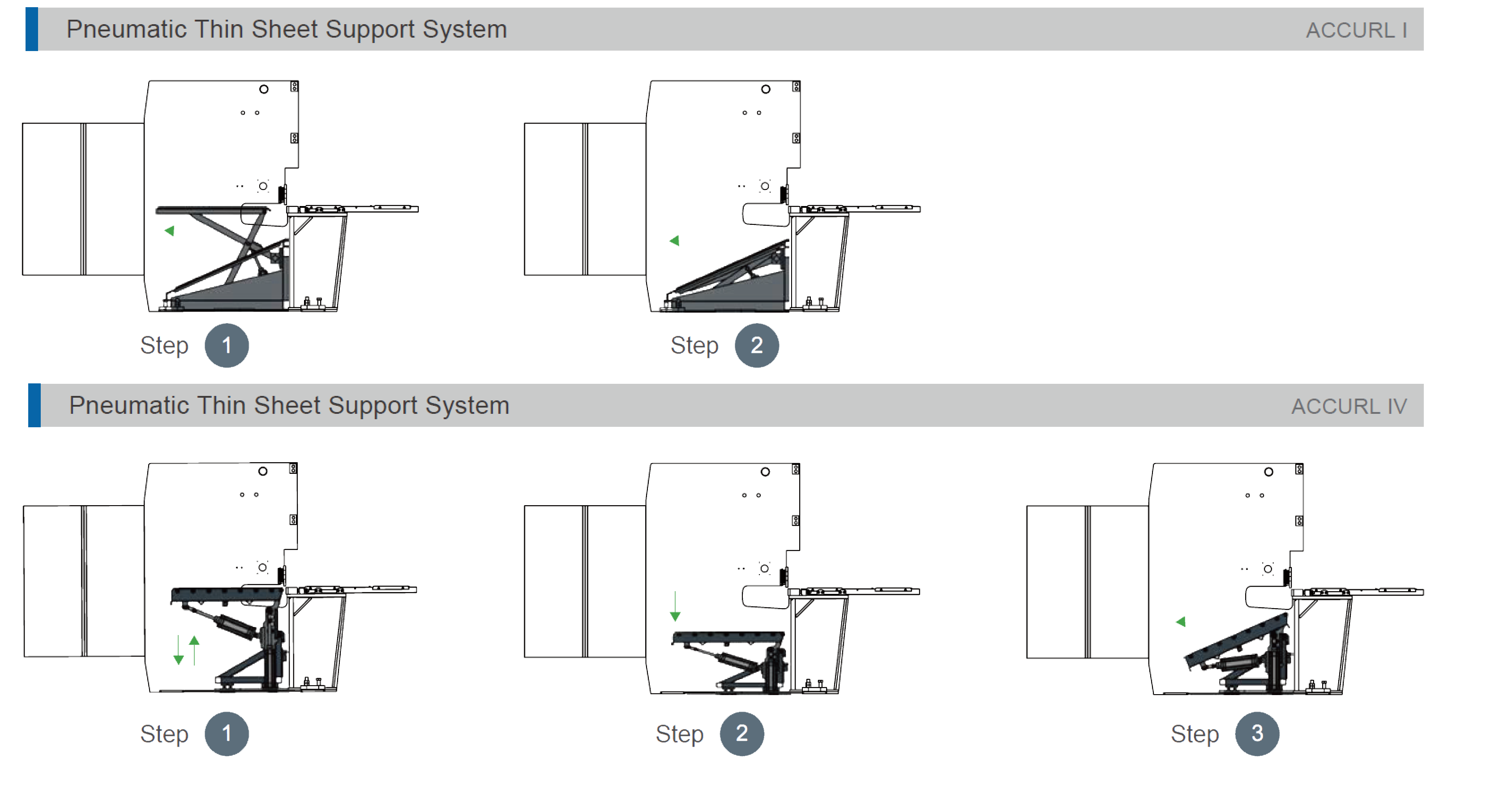 Pneumatic Thin Sheet Support System

ACCURL I

Step 1

Step 2

Pneumatic Thin Sheet Support System

ACCURL IV

Step 1

Step 2

Step 3